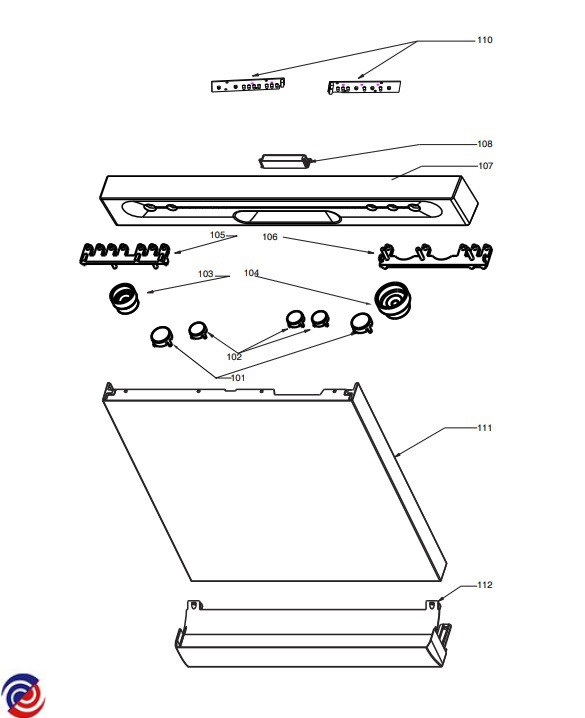 110
108
107
105
106
103
104
102
101
111
112